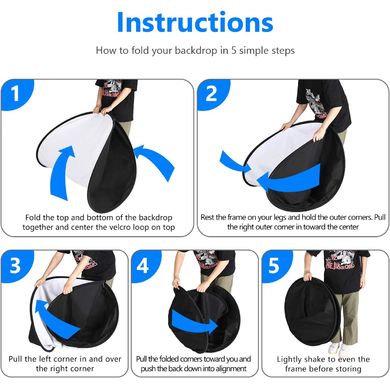 Instructions

How to fold your backdrop in 5 simple steps

1

Fold the top and bottom of the backdrop together and center the velcro loop on top

2

Rest the frame on your legs and hold the outer corners. Pull the right outer corner in toward the center

3

Pull the left corner in and over the right corner

4

Pull the folded corners toward you and push the back down into alignment

5

Lightly shake to even the frame before storing