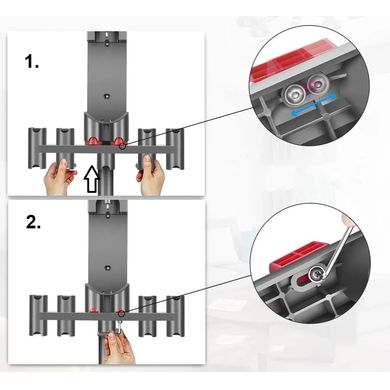 1.

2.