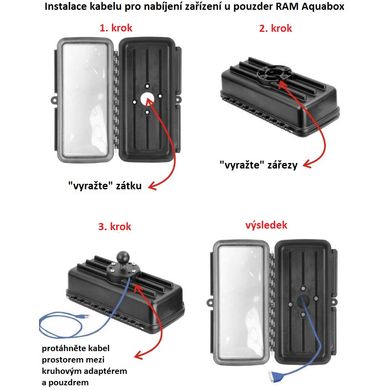 Instalace kabelu pro nabíjení zařízení u pouzder RAM Aquabox

1. krok

"vyražte" zátku

2. krok

"vyražte" zářezy

3. krok

protáhněte kabel prostorem mezi kruhovým adaptérem a pouzdrem

výsledek